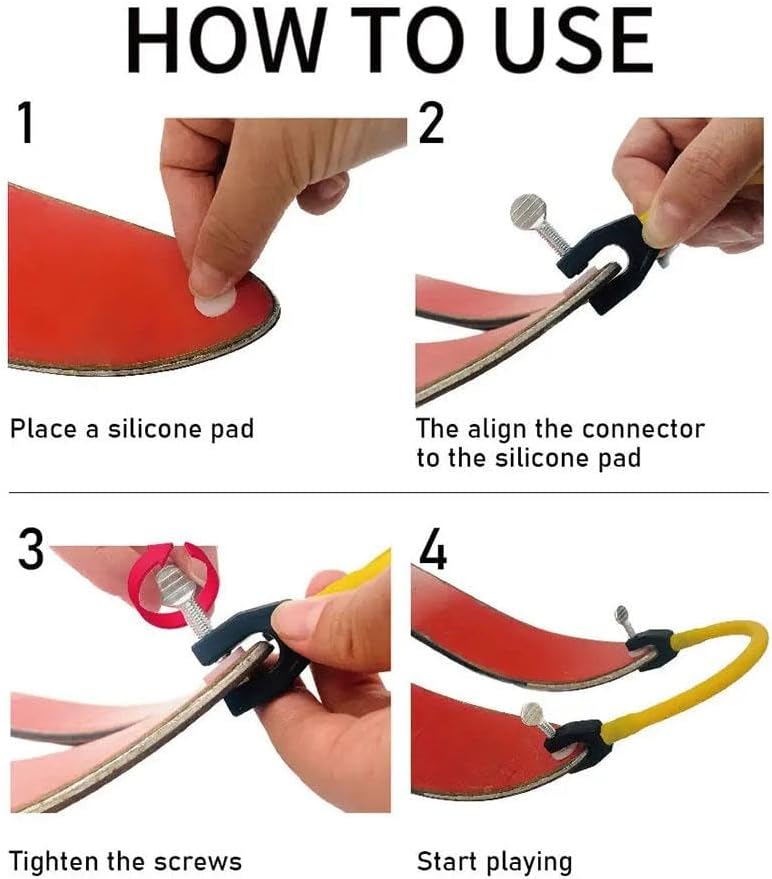 HOW TO USE

1

Place a silicone pad

2

The align the connector to the silicone pad

3

Tighten the screws

4

Start playing